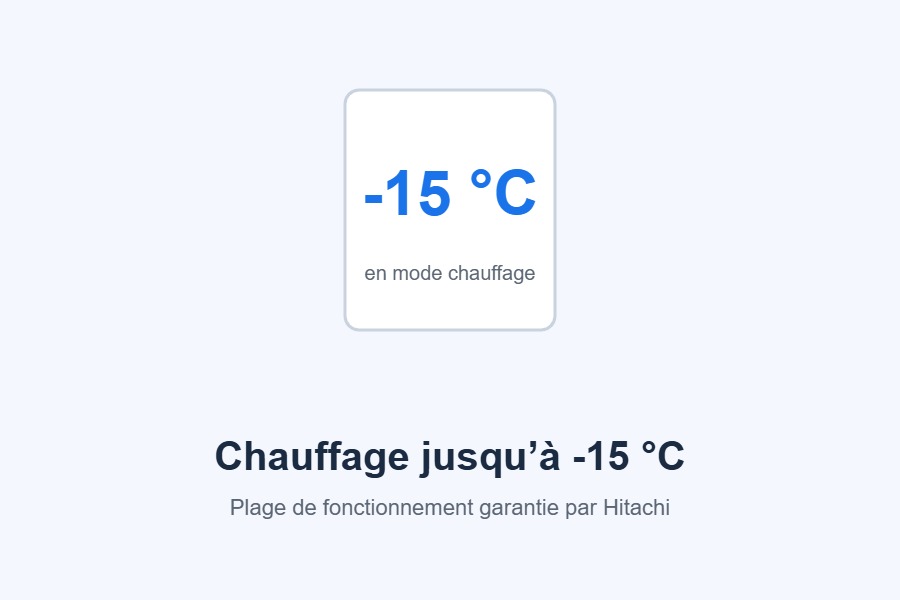 -15 °C

en mode chauffage

Chauffage jusqu’à -15 °C

Plage de fonctionnement garantie par Hitachi