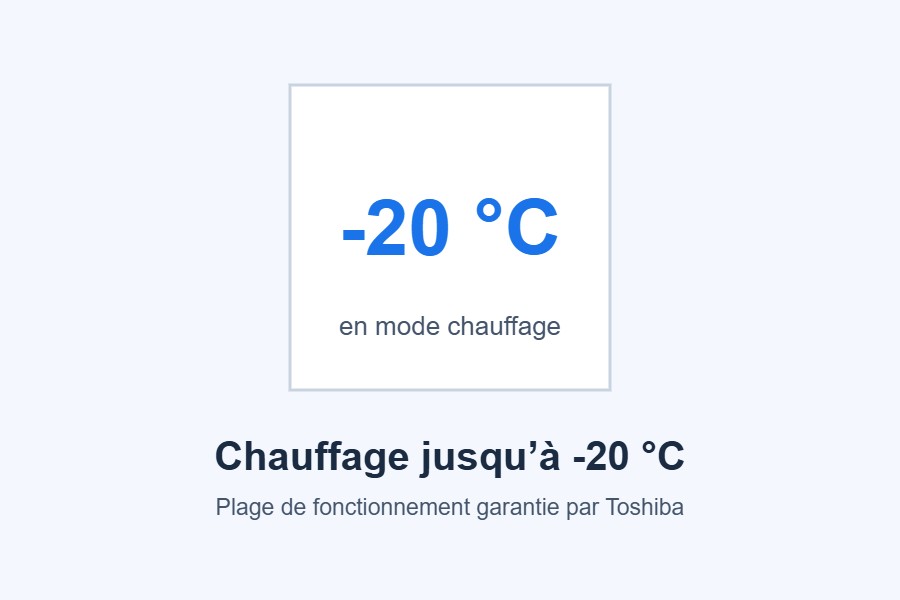 -20 °C

en mode chauffage

Chauffage jusqu’à -20 °C

Plage de fonctionnement garantie par Toshiba